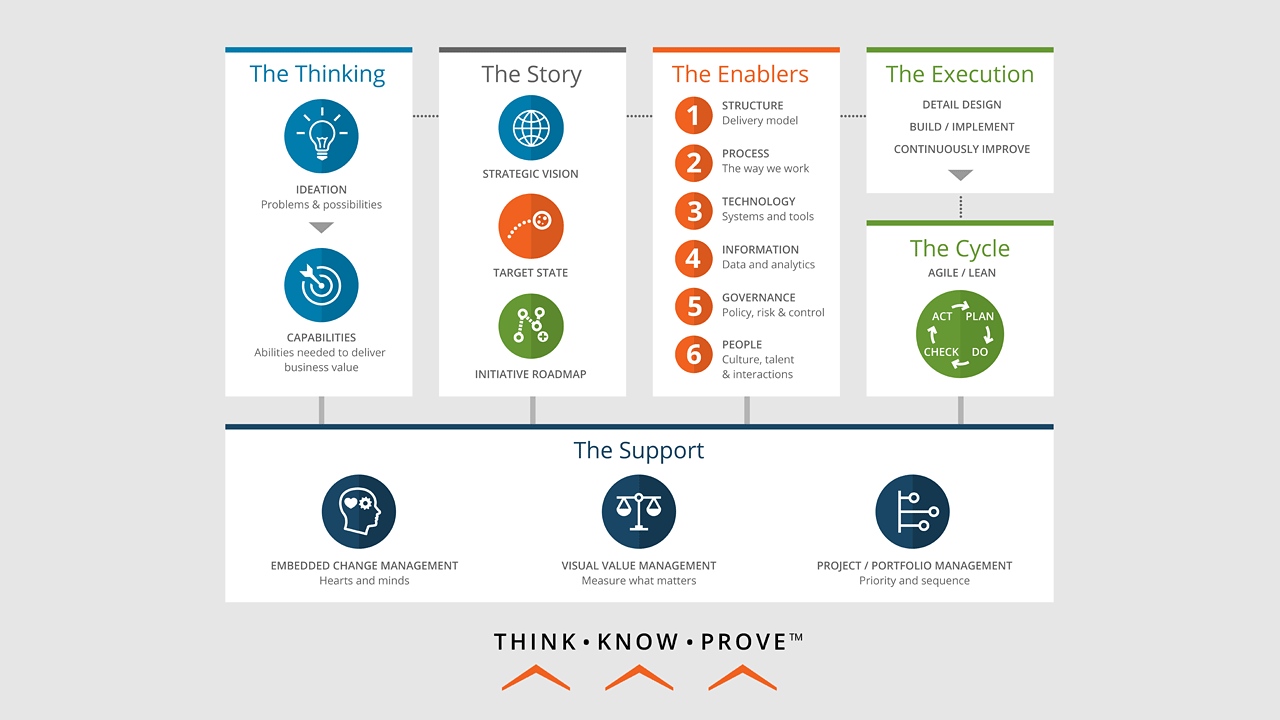 The Thinking

IDEATION
Problems & possibilities

CAPABILITIES
Abilities needed to deliver business value

The Story

STRATEGIC VISION

TARGET STATE

INITIATIVE ROADMAP

The Enablers

1 STRUCTURE
Delivery model

2 PROCESS
The way we work

3 TECHNOLOGY
Systems and tools

4 INFORMATION
Data and analytics

5 GOVERNANCE
Policy, risk & control

6 PEOPLE
Culture, talent & interactions

The Execution

DETAIL DESIGN
BUILD / IMPLEMENT
CONTINUOUSLY IMPROVE

The Cycle
AGILE / LEAN

ACT PLAN CHECK DO

The Support

EMBEDDED CHANGE MANAGEMENT
Hearts and minds

VISUAL VALUE MANAGEMENT
Measure what matters

PROJECT / PORTFOLIO MANAGEMENT
Priority and sequence

THINK • KNOW • PROVE™